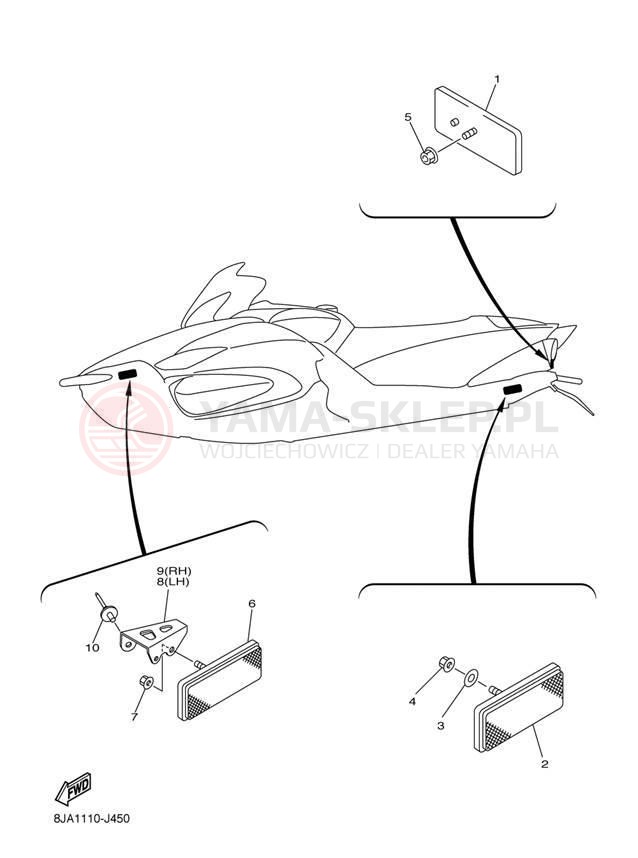 1
5
YAMA-SKLEP.PL
WOJCIECHOWICZ | DEALER YAMAHA
9(RH)
8(LH)
6
10
7
4
3
2
FWD
8JA1110-J450